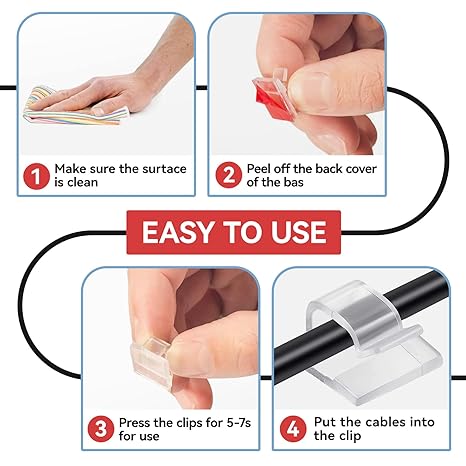 1 Make sure the surtace is clean

2 Peel off the back cover of the bas

EASY TO USE

3 Press the clips for 5-7s for use

4 Put the cables into the clip